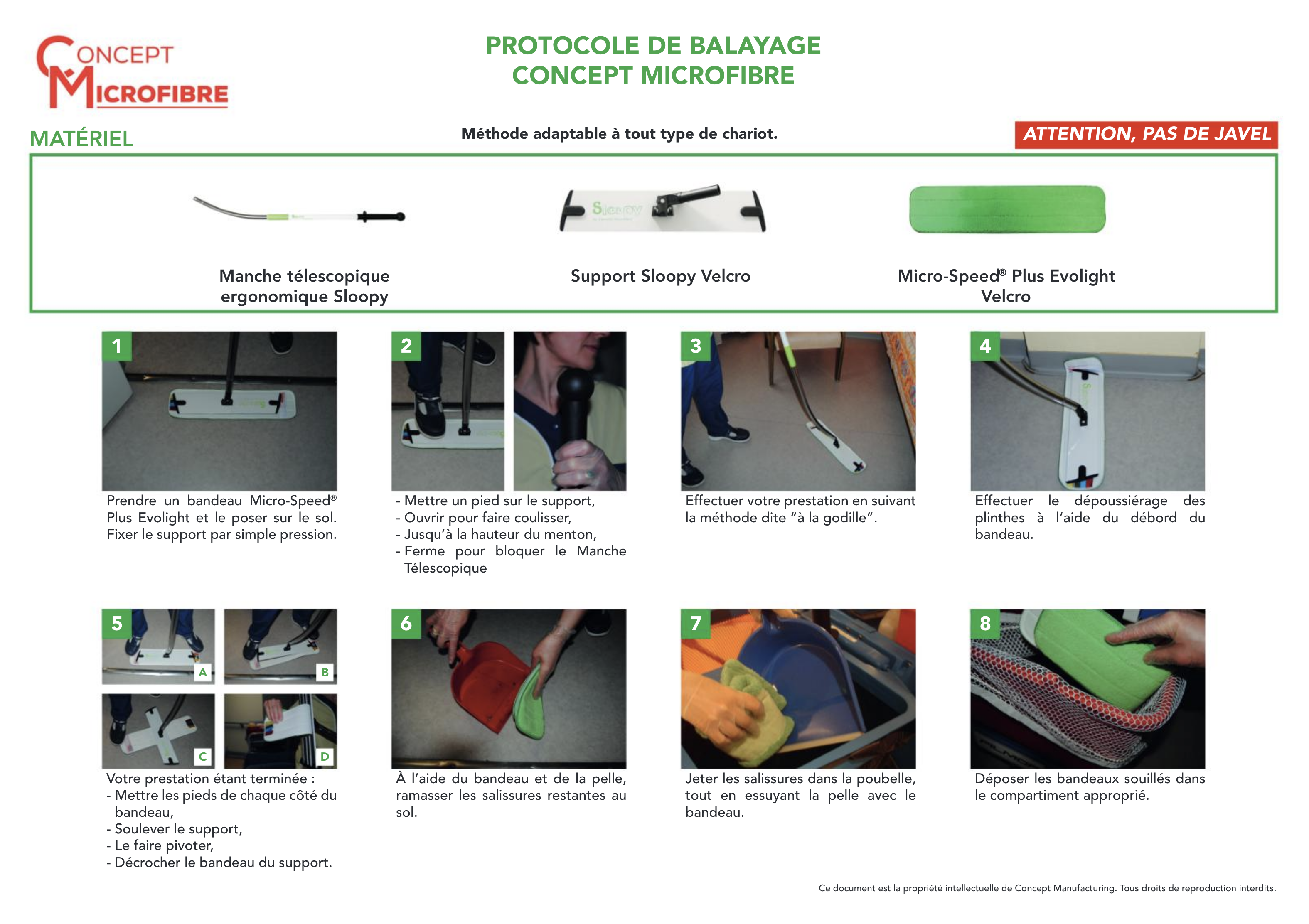 CONCEPT MICROFIBRE

PROTOCOLE DE BALAYAGE
CONCEPT MICROFIBRE

MATÉRIEL

Méthode adaptable à tout type de chariot.

ATTENTION, PAS DE JAVEL

Sloopy

Manche télescopique ergonomique Sloopy

Support Sloopy Velcro

Micro-Speed® Plus Evolight Velcro

1
Prendre un bandeau Micro-Speed® Plus Evolight et le poser sur le sol. Fixer le support par simple pression.

2
- Mettre un pied sur le support,
- Ouvrir pour faire coulisser,
- Jusqu'à la hauteur du menton,
- Ferme pour bloquer le Manche Télescopique

3
Effectuer votre prestation en suivant la méthode dite "à la godille".

4
Effectuer le dépoussiérage des plinthes à l'aide du débord du bandeau.

5
A
B
C
D
Votre prestation étant terminée :
- Mettre les pieds de chaque côté du bandeau,
- Soulever le support,
- Le faire pivoter,
- Décrocher le bandeau du support.

6
À l'aide du bandeau et de la pelle, ramasser les salissures restantes au sol.

7
Jeter les salissures dans la poubelle, tout en essuyant la pelle avec le bandeau.

8
Déposer les bandeaux souillés dans le compartiment approprié.

Ce document est la propriété intellectuelle de Concept Manufacturing. Tous droits de reproduction interdits.