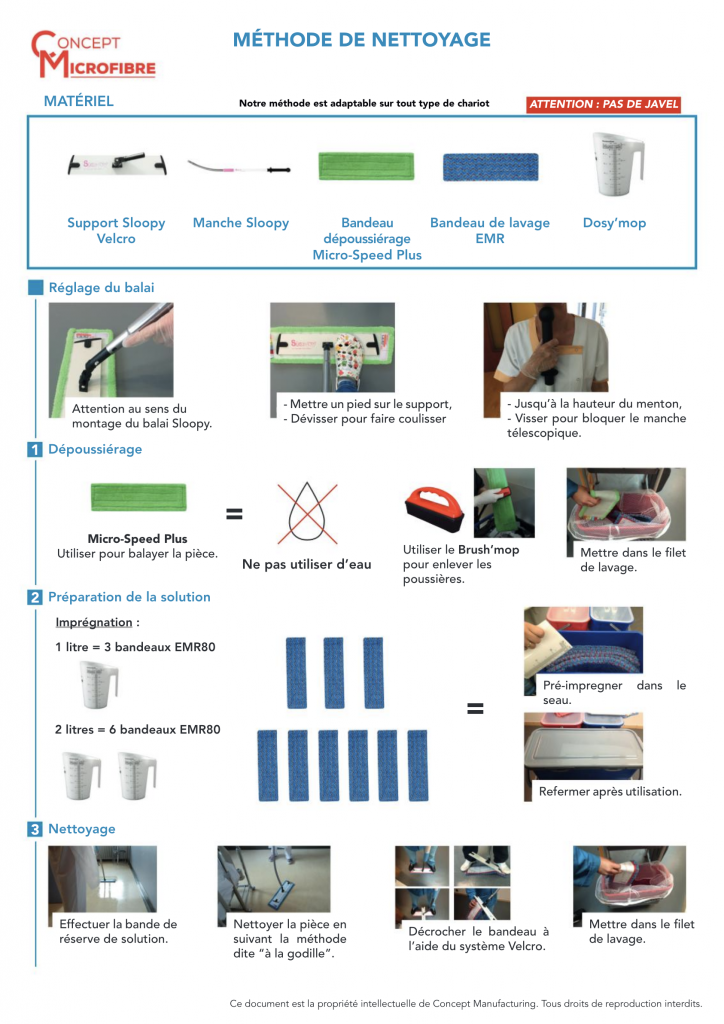 CONCEPT MICROFIBRE

MÉTHODE DE NETTOYAGE

MATÉRIEL

Notre méthode est adaptable sur tout type de chariot

ATTENTION : PAS DE JAVEL

Support Sloopy Velcro

Manche Sloopy

Bandeau dépoussiérage Micro-Speed Plus

Bandeau de lavage EMR

Dosy'mop

Réglage du balai

Attention au sens du montage du balai Sloopy.

- Mettre un pied sur le support,
- Dévisser pour faire coulisser

- Jusqu'à la hauteur du menton,
- Visser pour bloquer le manche télescopique.

1 Dépoussiérage

Micro-Speed Plus
Utiliser pour balayer la pièce.

=

Ne pas utiliser d'eau

Utiliser le Brush'mop pour enlever les poussières.

Mettre dans le filet de lavage.

2 Préparation de la solution

Imprégnation :

1 litre = 3 bandeaux EMR80

2 litres = 6 bandeaux EMR80

=

Pré-impregner dans le seau.

Refermer après utilisation.

3 Nettoyage

Effectuer la bande de réserve de solution.

Nettoyer la pièce en suivant la méthode dite "à la godille".

Décrocher le bandeau à l'aide du système Velcro.

Mettre dans le filet de lavage.

Ce document est la propriété intellectuelle de Concept Manufacturing. Tous droits de reproduction interdits.